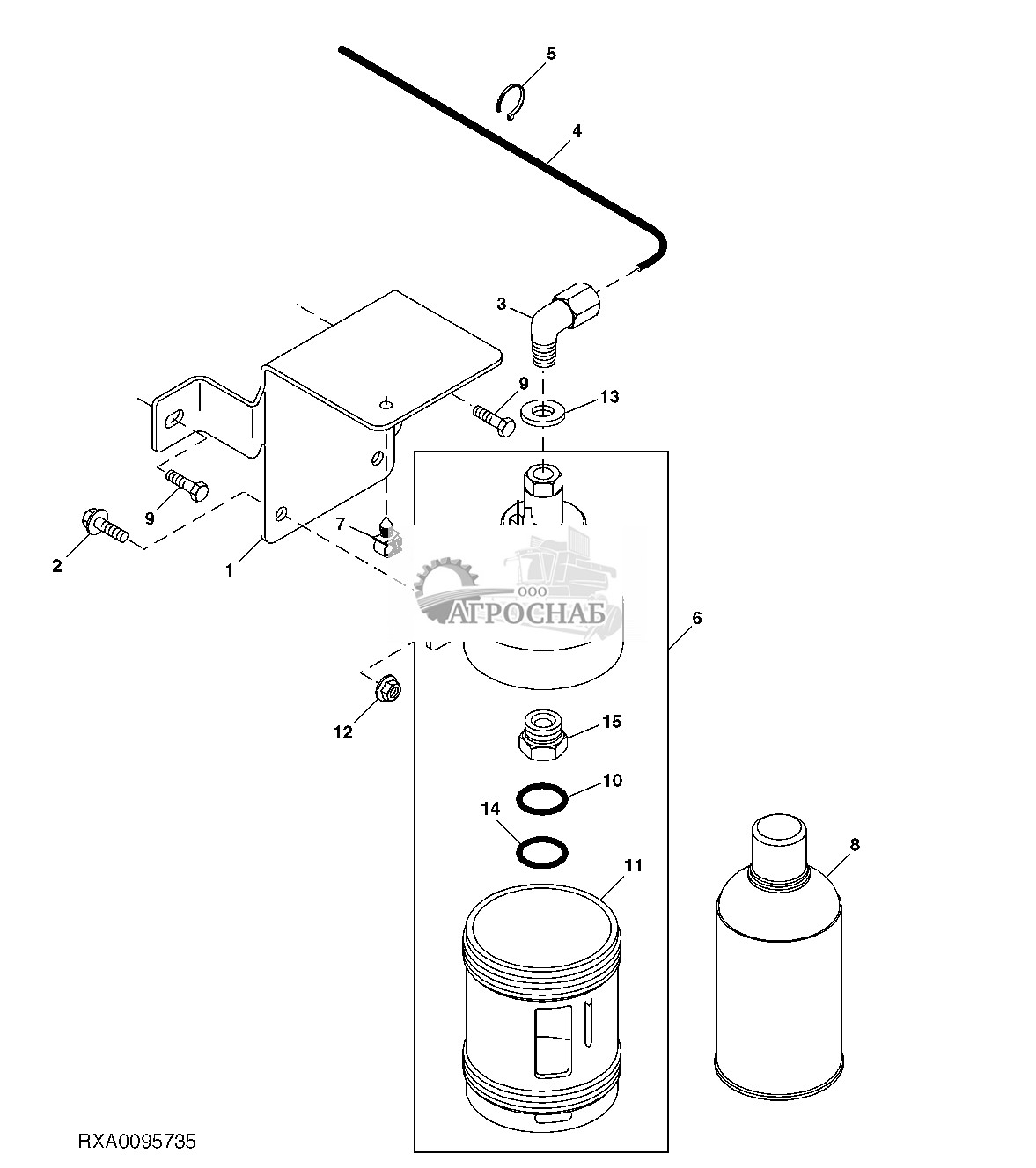 5
4
3
9
13
9
2
1
7
ООО
АГРОСНАБ
6
12
15
10
14
11
8
RXA0095735